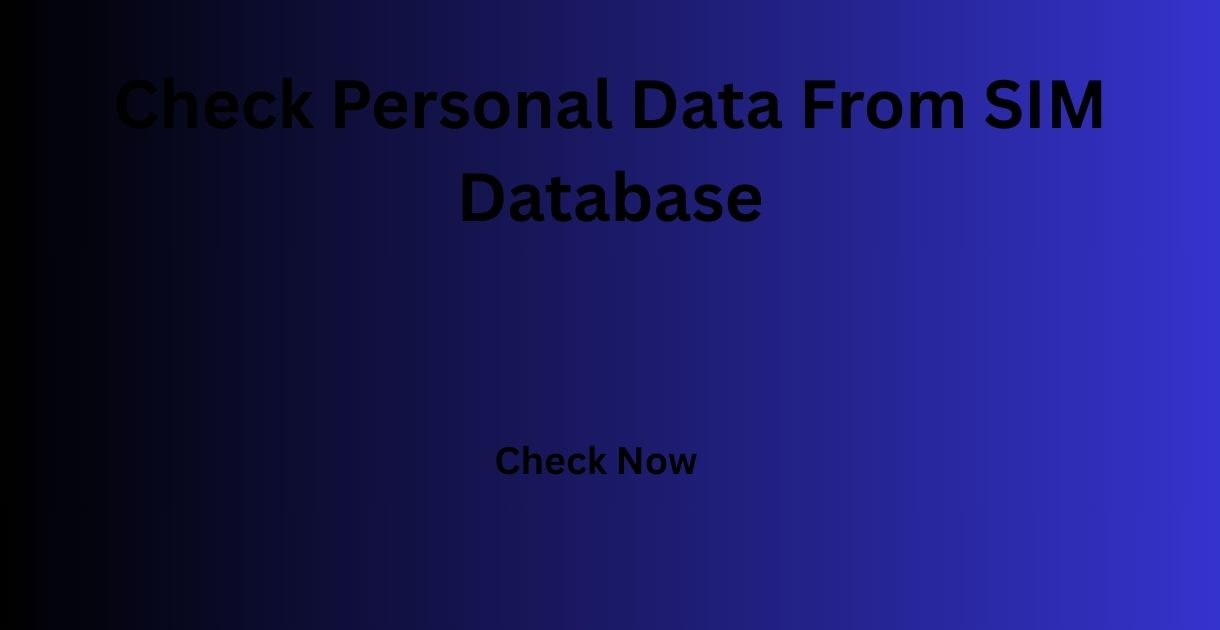 Check Personal Data From SIM Database

Check Now